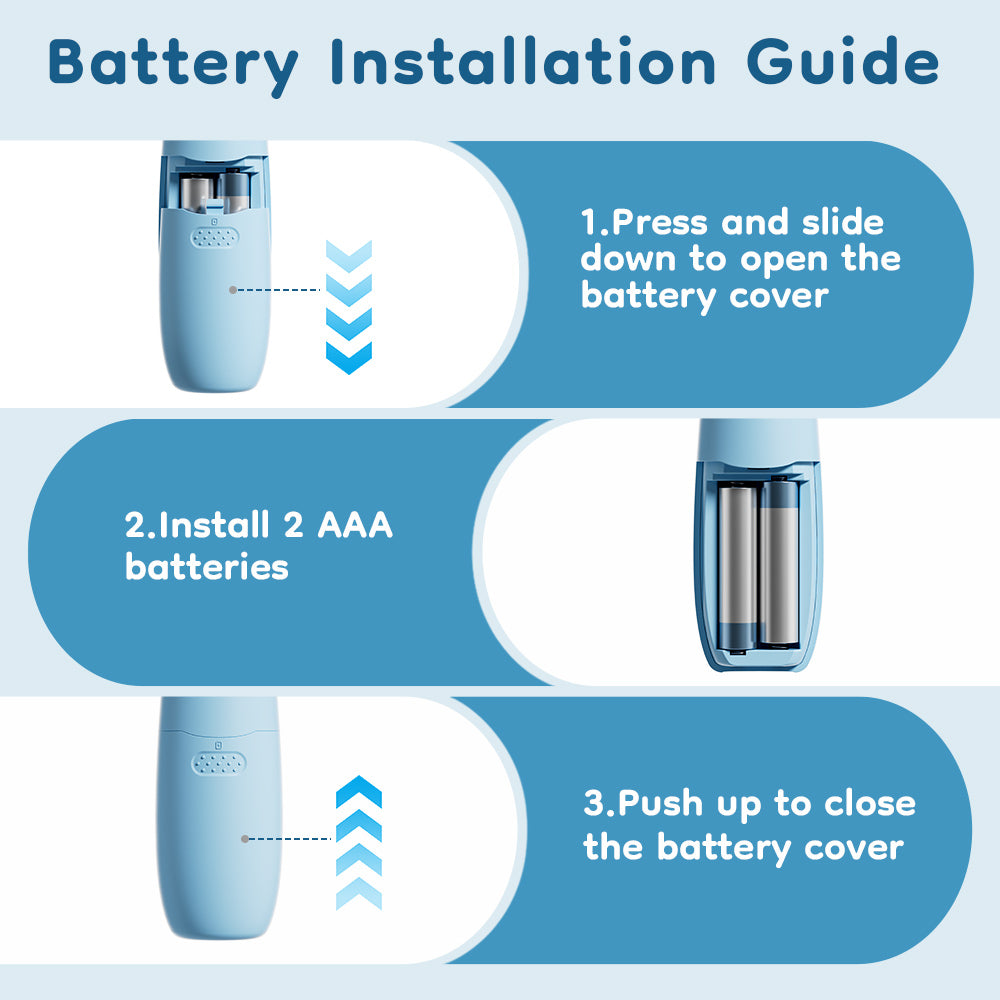 Battery Installation Guide

1.Press and slide down to open the battery cover

2.Install 2 AAA batteries

3.Push up to close the battery cover